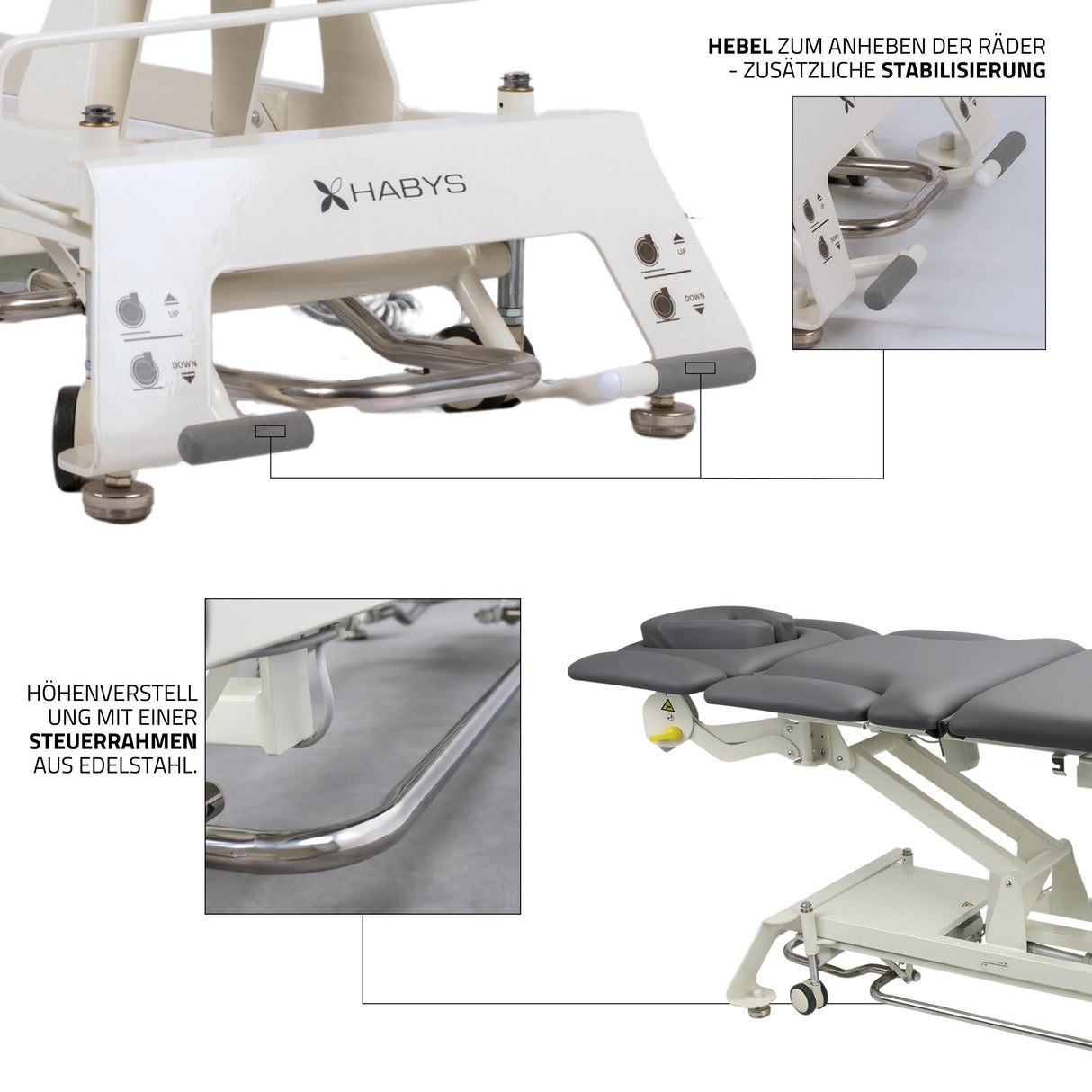 HEBEL ZUM ANHEBEN DER RÄDER - ZUSÄTZLICHE STABILISIERUNG

HABYS

UP

DOWN

UP

DOWN

UP

DOWN

HÖHENVERSTELL UNG MIT EINER STEUERRAHMEN AUS EDELSTAHL.