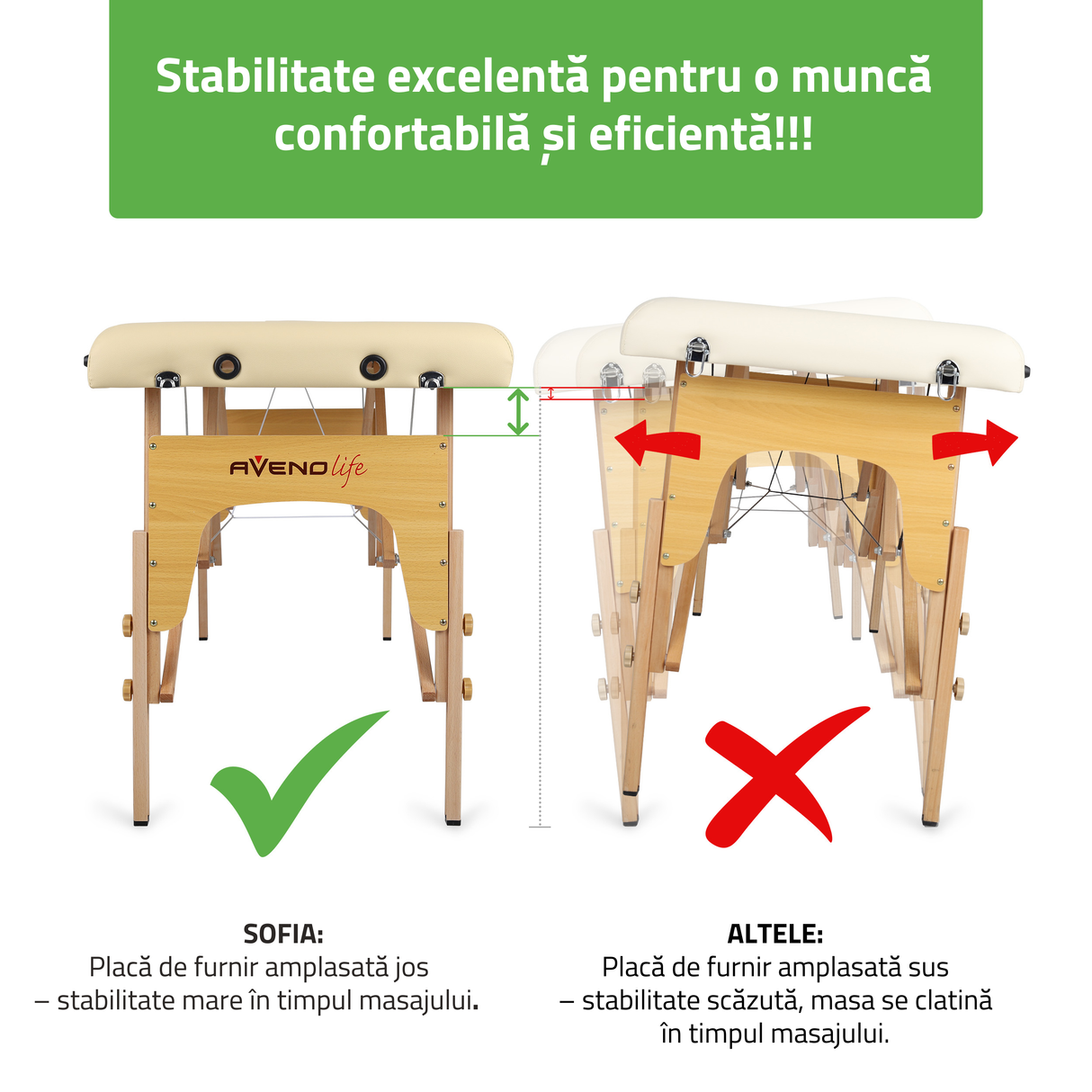 Stabilitate excelentă pentru o muncă confortabilă și eficientă!!!

AVENO life

SOFIA:
Placă de furnir amplasată jos – stabilitate mare în timpul masajului.

ALTELE:
Placă de furnir amplasată sus – stabilitate scăzută, masa se clatină în timpul masajului.