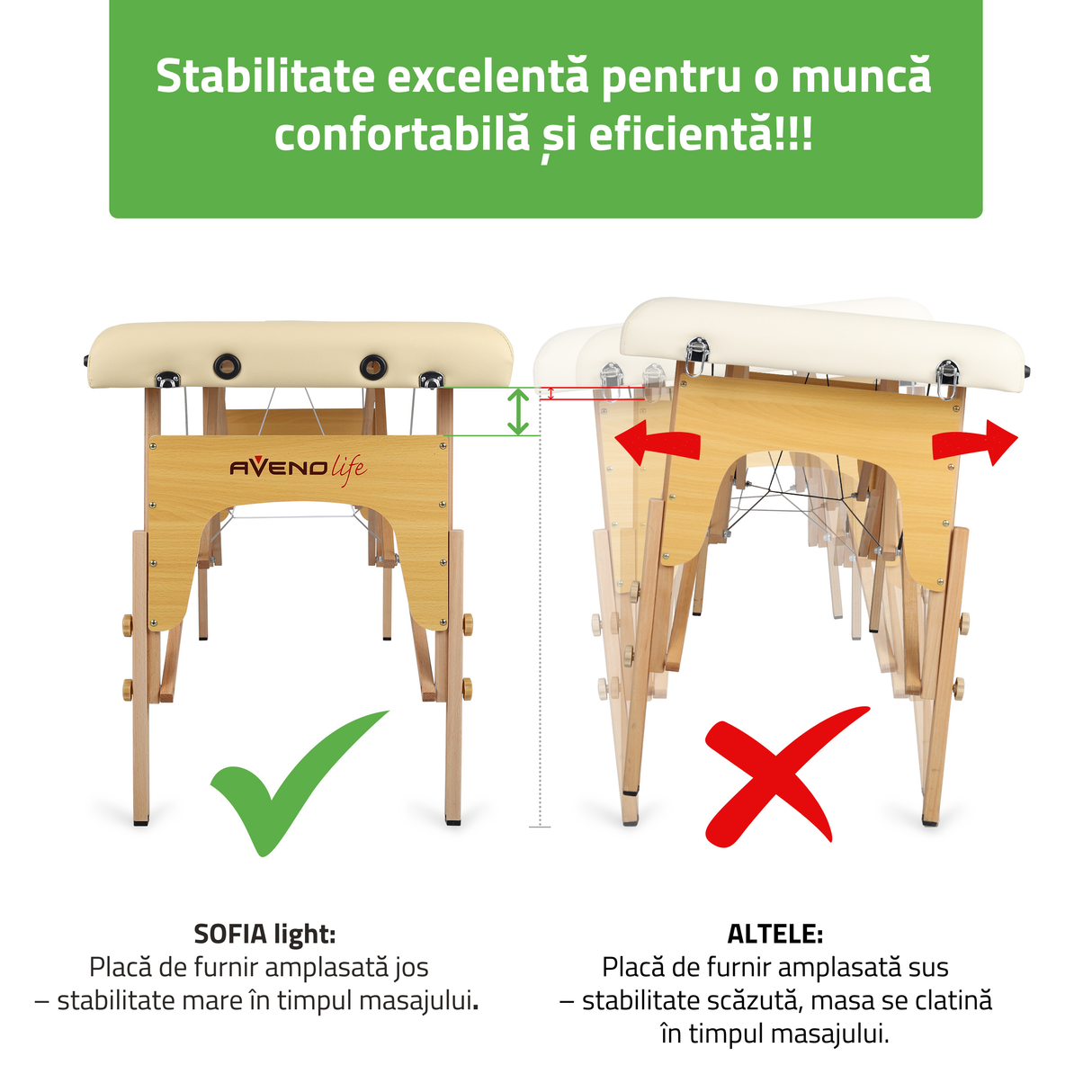 Stabilitate excelentă pentru o muncă confortabilă și eficientă!!!

AVENO life

SOFIA light:
Placă de furnir amplasată jos
– stabilitate mare în timpul masajului.

ALTELE:
Placă de furnir amplasată sus
– stabilitate scăzută, masa se clatină
în timpul masajului.