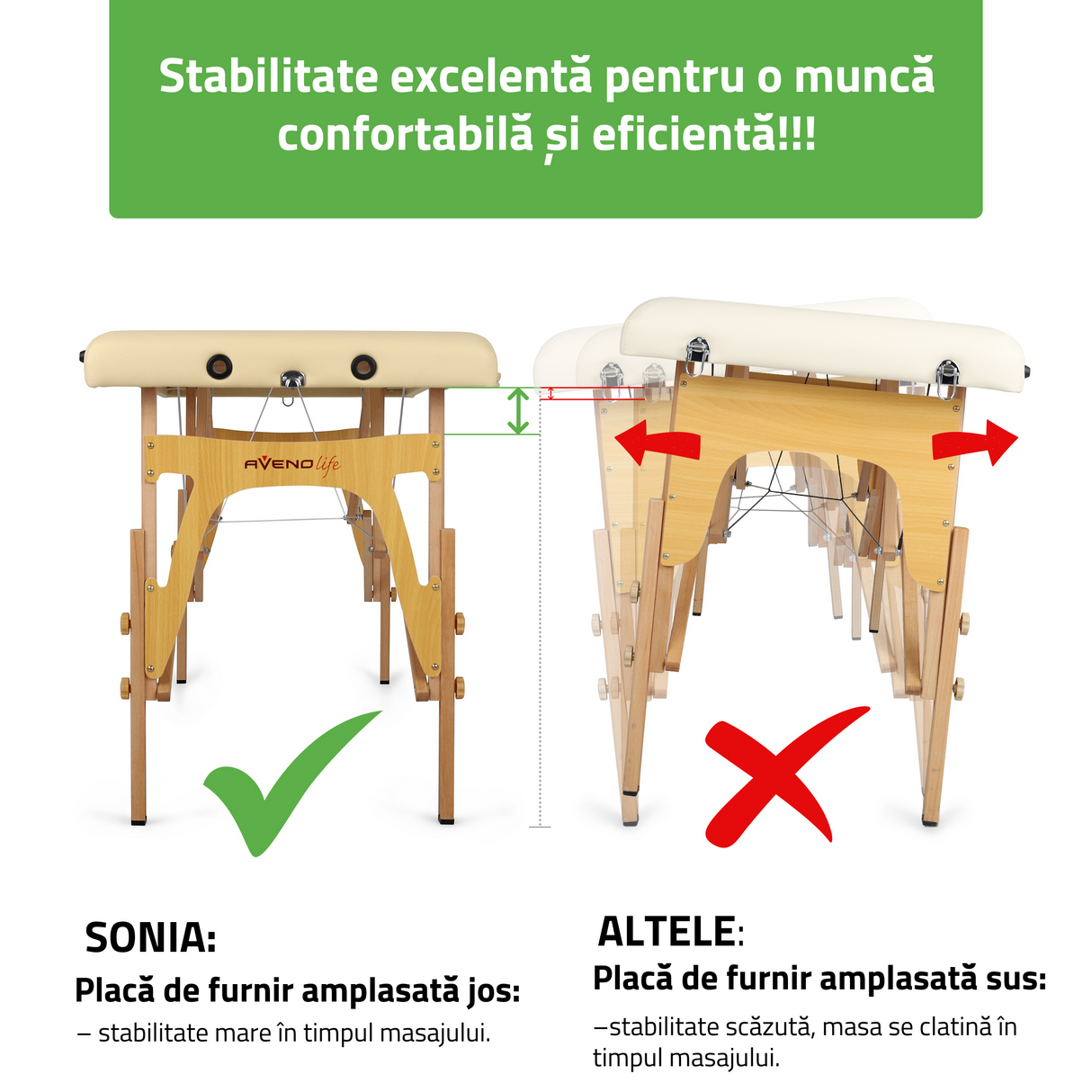 Stabilitate excelentă pentru o muncă confortabilă și eficientă!!!

AVENO life

SONIA:

Placă de furnir amplasată jos:

– stabilitate mare în timpul masajului.

ALTELE:

Placă de furnir amplasată sus:

–stabilitate scăzută, masa se clatină în timpul masajului.