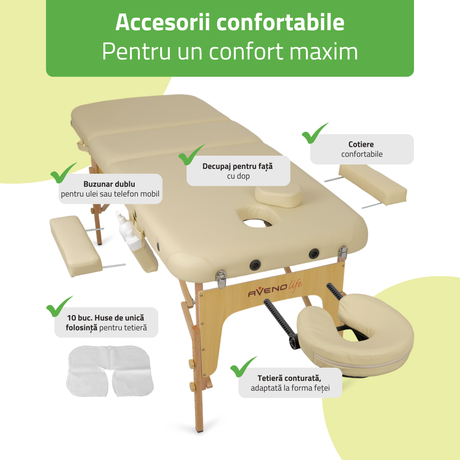 Accesorii confortabile
Pentru un confort maxim

Cotiere
confortabile

Decupaj pentru față
cu dop

Buzunar dublu
pentru ulei sau telefon mobil

AVENO life

10 buc. Huse de unică folosință pentru tetieră

Tetieră conturată,
adaptată la forma feței